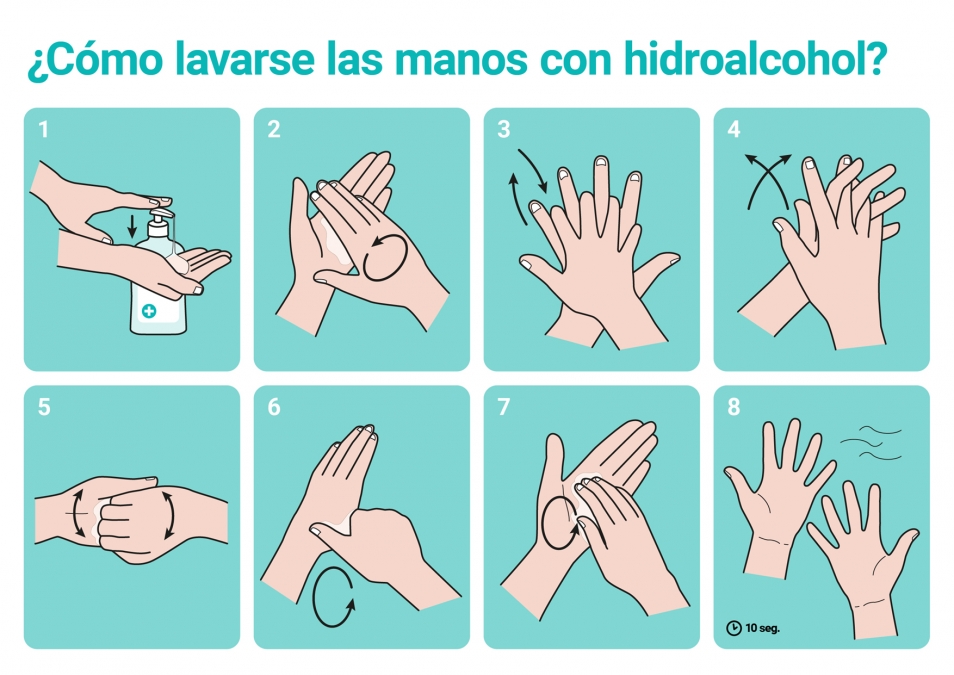 ¿Cómo lavarse las manos con hidroalcohol?

1

2

3

4

5

6

7

8

10 seg.